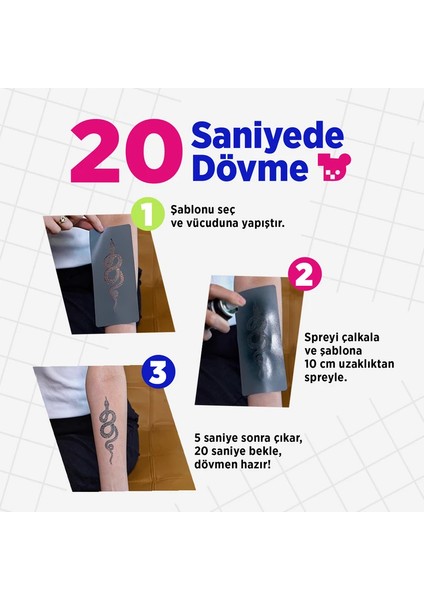 20 Saniyede Dövme

1

Şablonu seç ve vücuduna yapıştır.

2

Spreyi çalkala ve şablona 10 cm uzaklıktan spreyle.

3

5 saniye sonra çıkar, 20 saniye bekle, dövmen hazır!