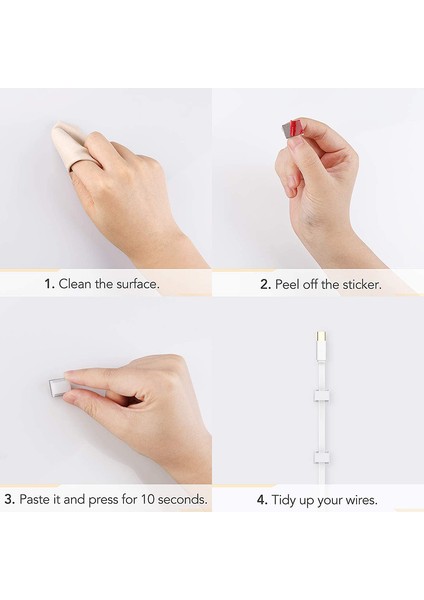 1. Clean the surface.

2. Peel off the sticker.

3. Paste it and press for 10 seconds.

4. Tidy up your wires.