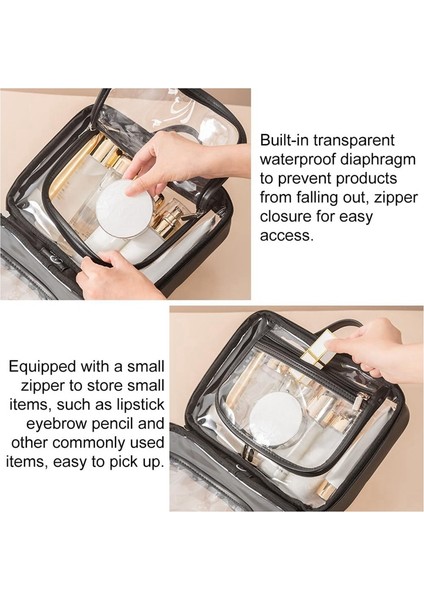 Built-in transparent waterproof diaphragm to prevent products from falling out, zipper closure for easy access.

Equipped with a small zipper to store small items, such as lipstick eyebrow pencil and other commonly used items, easy to pick up.