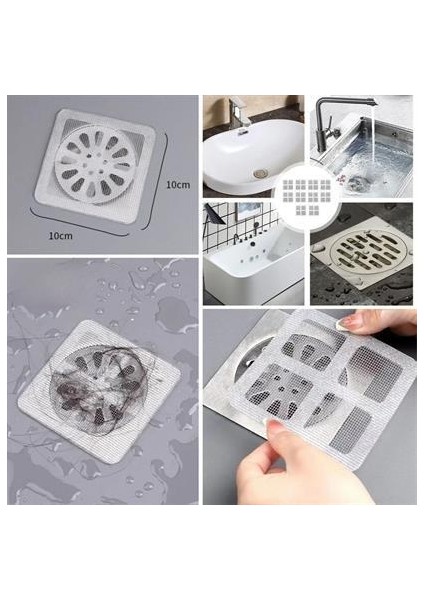 10cm

10cm