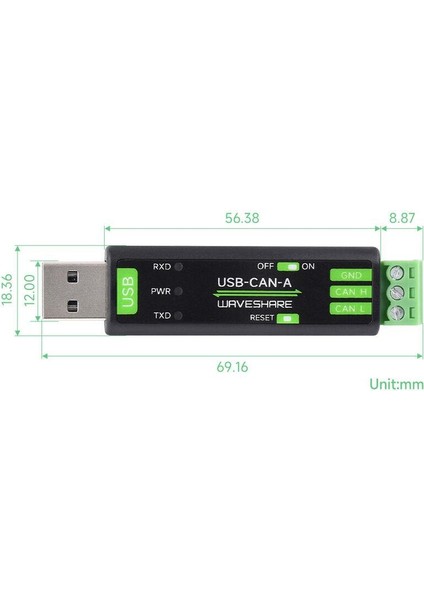 56.38

8.87

18.36

12.00

USB

RXD

PWR

TXD

OFF ON

USB-CAN-A

WAVESHARE

RESET

GND

CAN H

CAN L

69.16

Unit:mm