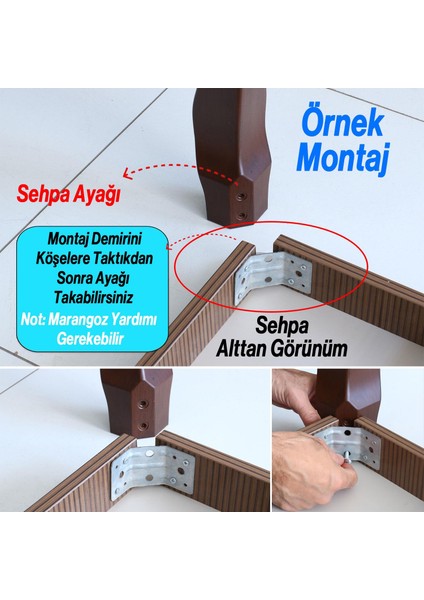 Örnek Montaj

Sehpa Ayağı

Montaj Demirini Köşelere Taktıkdan Sonra Ayağı Takabilirsiniz

Not: Marangoz Yardımı Gerekebilir

Sehpa Alttan Görünüm