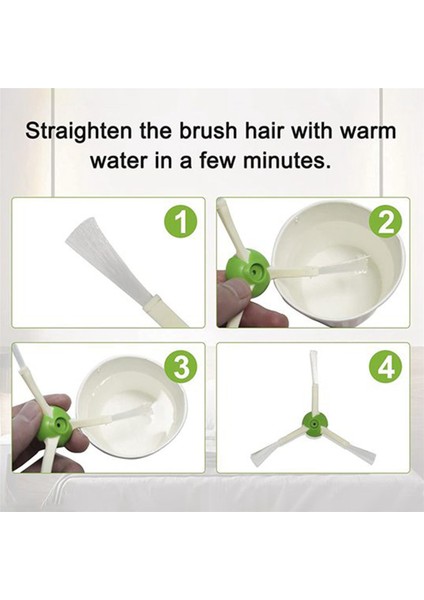 Straighten the brush hair with warm water in a few minutes.

1

2

3

4