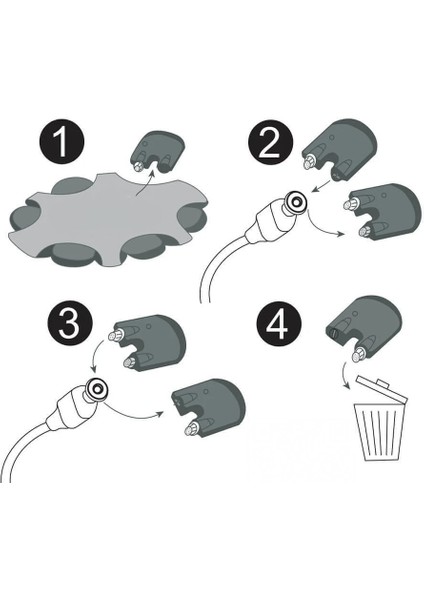 1

2

3

4