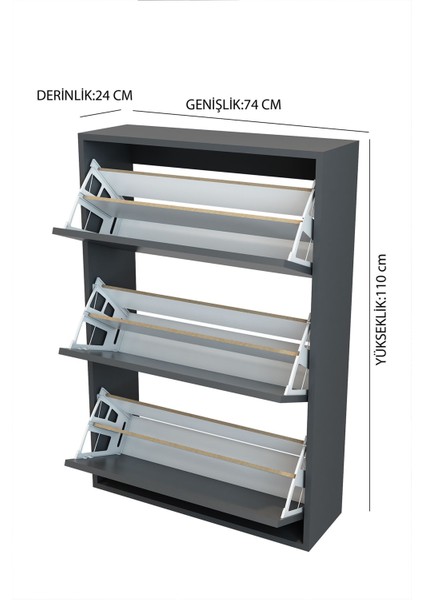 DERİNLİK:24 CM
GENİŞLİK:74 CM
YÜKSEKLİK:110 cm