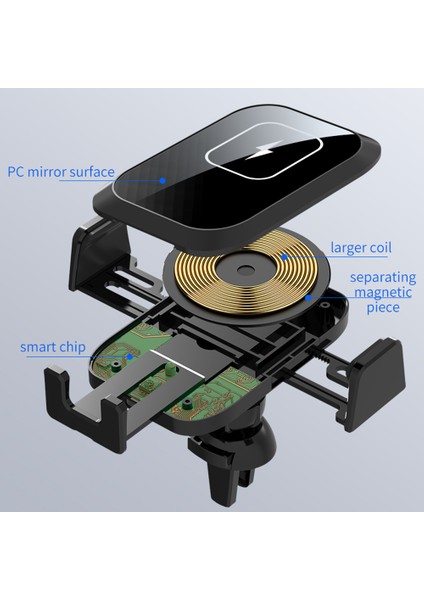 PC mirror surface

larger coil

separating magnetic piece

smart chip