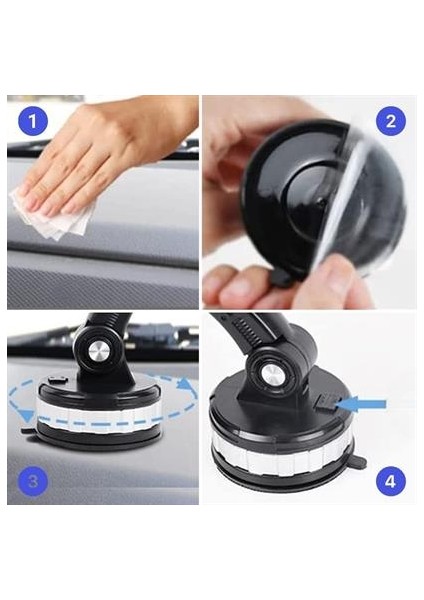 1

2

3

4