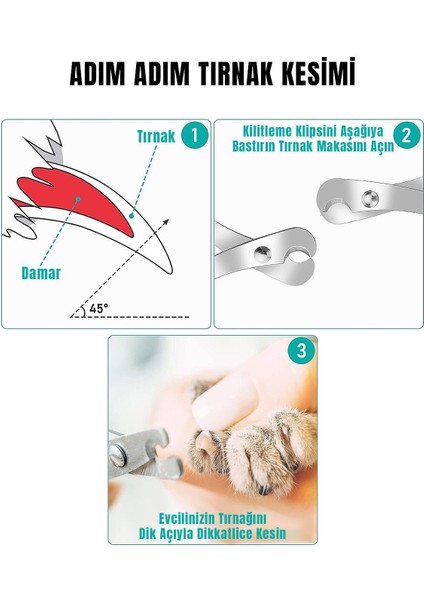 ADIM ADIM TIRNAK KESİMİ

Tırnak 1

Damar

45°

Kilitleme Klipsini Aşağıya Bastırın Tırnak Makasını Açın 2

3

Evcilinizin Tırnağını Dik Açıyla Dikkatlice Kesin