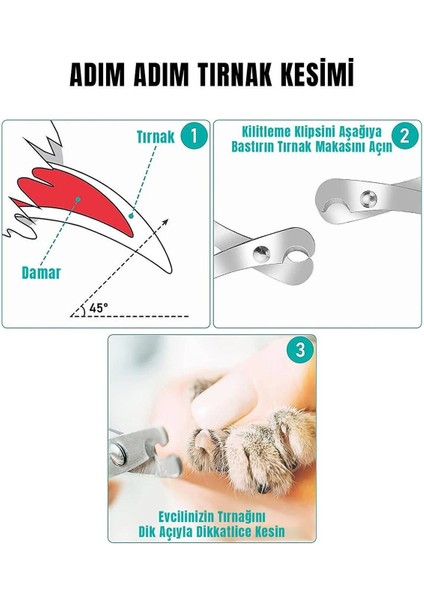 ADIM ADIM TIRNAK KESİMİ

Tırnak 1

Damar

45°

Kilitleme Klipsini Aşağıya Bastırın Tırnak Makasını Açın 2

3

Evcilinizin Tırnağını Dik Açıyla Dikkatlice Kesin