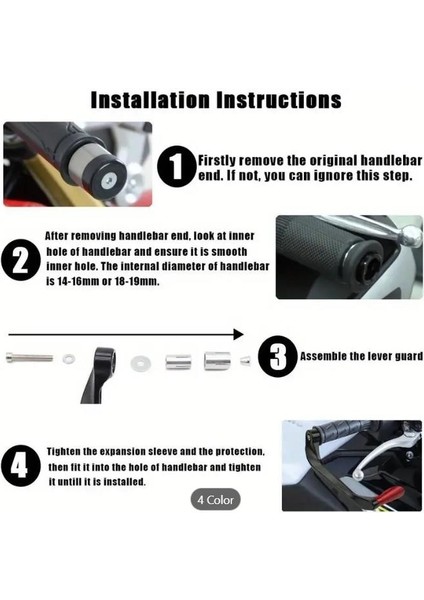 Installation Instructions

1 Firstly remove the original handlebar end. If not, you can ignore this step.

2 After removing handlebar end, look at inner hole of handlebar and ensure it is smooth inner hole. The internal diameter of handlebar is 14-16mm or 18-19mm.

3 Assemble the lever guard

4 Tighten the expansion sleeve and the protection, then fit it into the hole of handlebar and tighten it untill it is installed.

4 Color