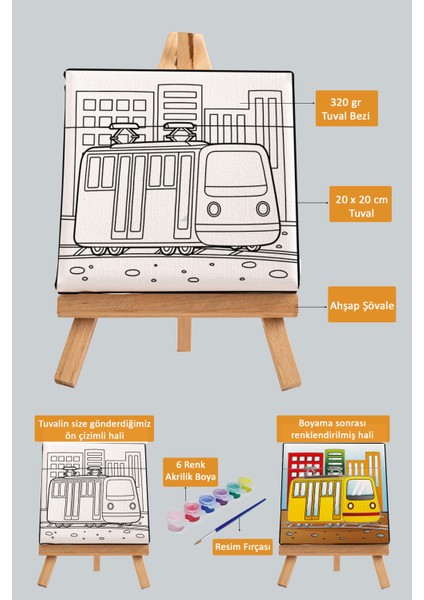 320 gr
Tuval Bezi

20 x 20 cm
Tuval

Ahşap Şövale

Tuvalin size gönderdiğimiz
ön çizimli hali

6 Renk
Akrilik Boya

Resim Fırçası

Boyama sonrası
renklendirilmiş hali