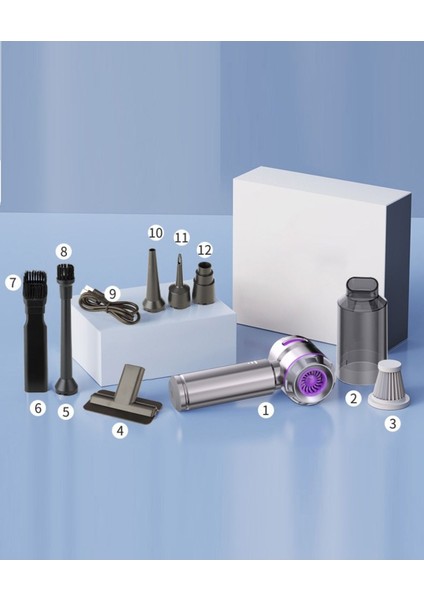 10
11
12
8
7
9
6
5
4
1
2
3