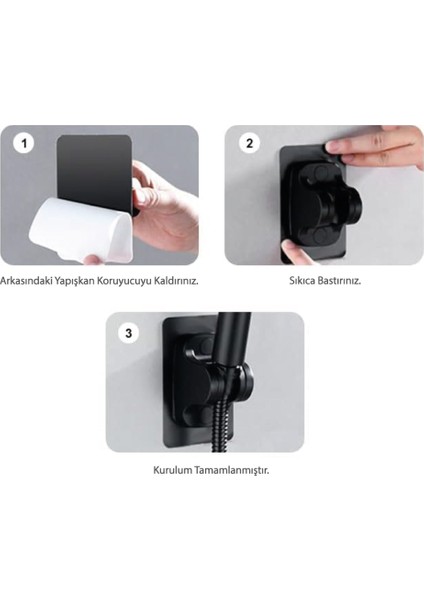 1

Arkasındaki Yapışkan Koruyucuyu Kaldırınız.

2

Sıkıca Bastırınız.

3

Kurulum Tamamlanmıştır.