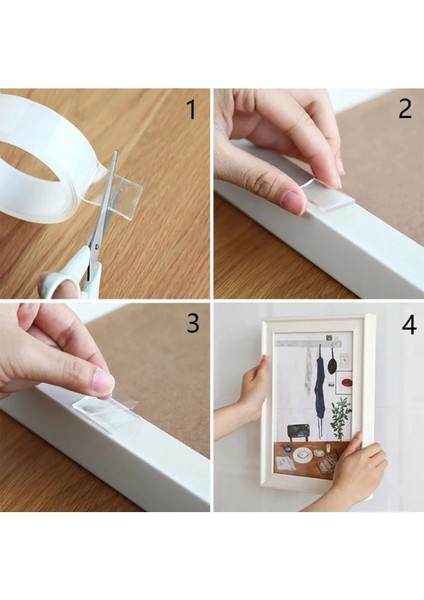 1

2

3

4