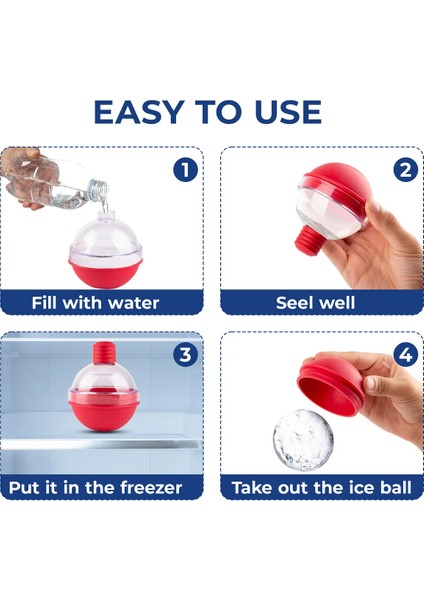 EASY TO USE

1

Fill with water

2

Seel well

3

Put it in the freezer

4

Take out the ice ball