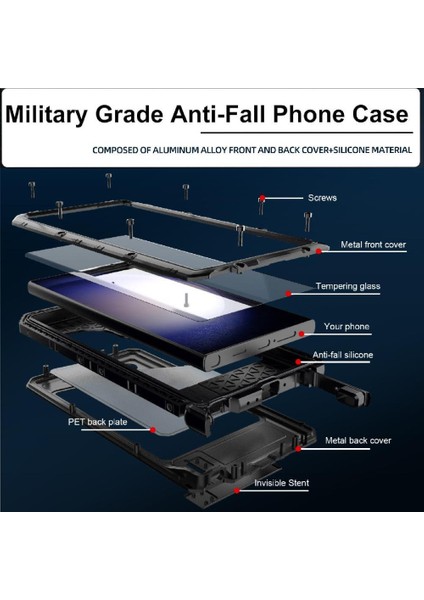 Military Grade Anti-Fall Phone Case

COMPOSED OF ALUMINUM ALLOY FRONT AND BACK COVER+SILICONE MATERIAL

Screws

Metal front cover

Tempering glass

Your phone

Anti-fall silicone

PET back plate

Metal back cover

Invisible Stent