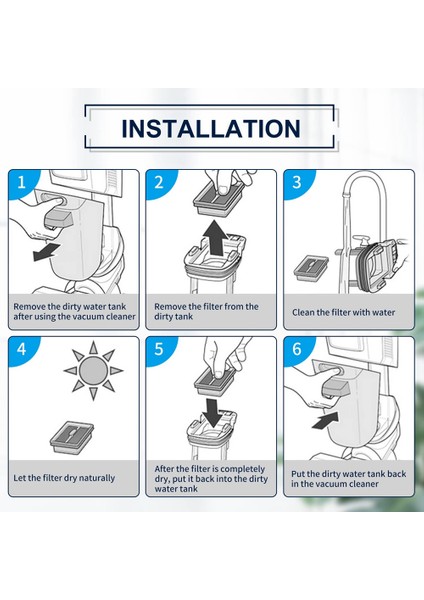 INSTALLATION

1

Remove the dirty water tank after using the vacuum cleaner

2

Remove the filter from the dirty tank

3

Clean the filter with water

4

Let the filter dry naturally

5

After the filter is completely dry, put it back into the dirty water tank

6

Put the dirty water tank back in the vacuum cleaner