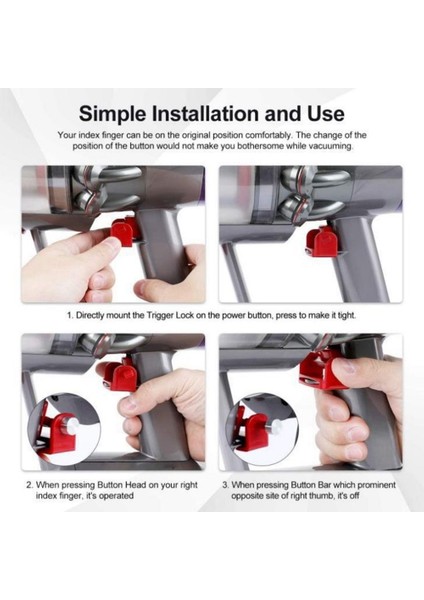 Simple Installation and Use

Your index finger can be on the original position comfortably. The change of the position of the button would not make you bothersome while vacuuming.

1. Directly mount the Trigger Lock on the power button, press to make it tight.

2. When pressing Button Head on your right index finger, it's operated

3. When pressing Button Bar which prominent opposite site of right thumb, it's off