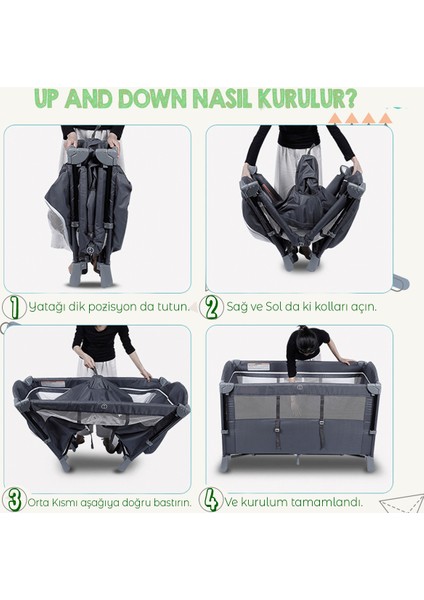 UP AND DOWN NASIL KURULUR?

1 Yatağı dik pozisyon da tutun.

2 Sağ ve Sol da ki kolları açın.

3 Orta Kısmı aşağıya doğru bastırın.

4 Ve kurulum tamamlandı.