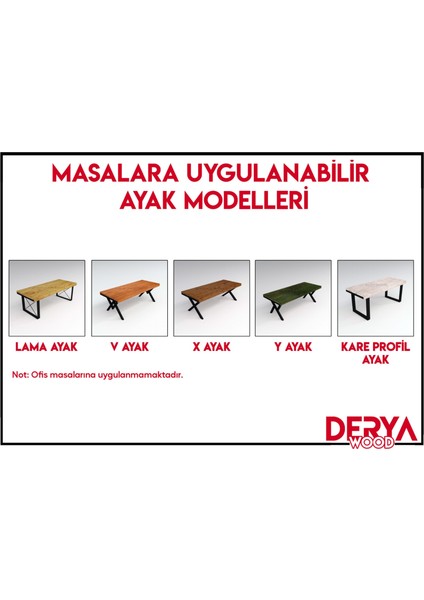 MASALARA UYGULANABİLİR AYAK MODELLERİ

LAMA AYAK

V AYAK

X AYAK

Y AYAK

KARE PROFİL AYAK

Not: Ofis masalarına uygulanmamaktadır.

DERYA WOOD