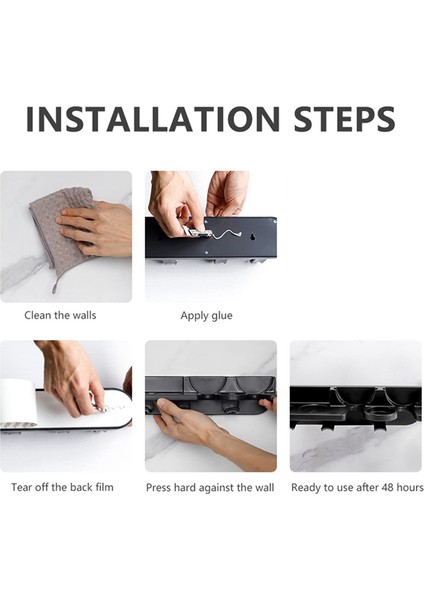 INSTALLATION STEPS

Clean the walls

Apply glue

Tear off the back film

Press hard against the wall

Ready to use after 48 hours