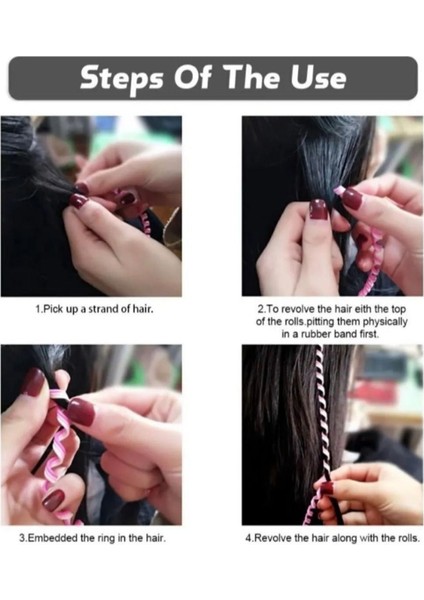 Steps Of The Use

1.Pick up a strand of hair.

2.To revolve the hair eith the top of the rolls.pitting them physically in a rubber band first.

3.Embedded the ring in the hair.

4.Revolve the hair along with the rolls.