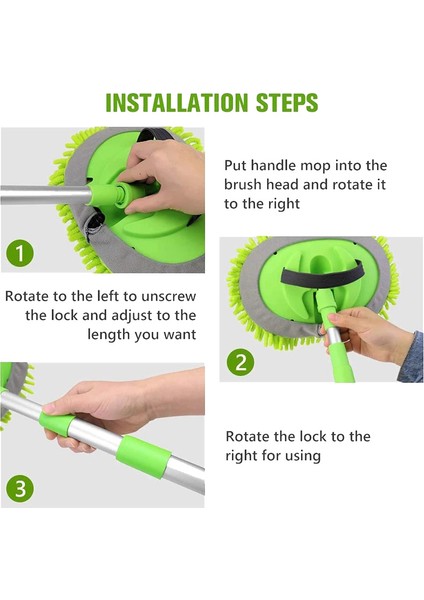 INSTALLATION STEPS

1

Put handle mop into the brush head and rotate it to the right

Rotate to the left to unscrew the lock and adjust to the length you want

2

3

Rotate the lock to the right for using