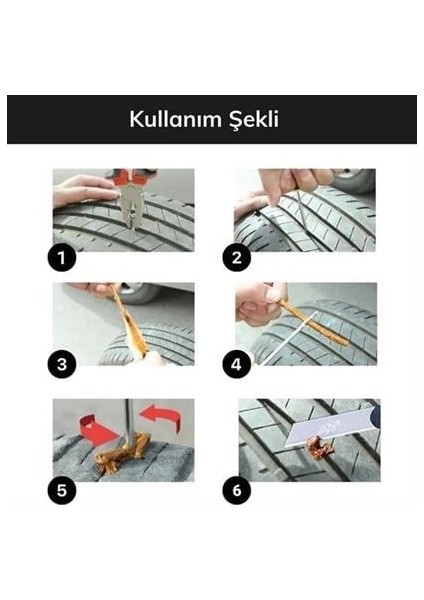 Kullanım Şekli

1

2

3

4

5

6