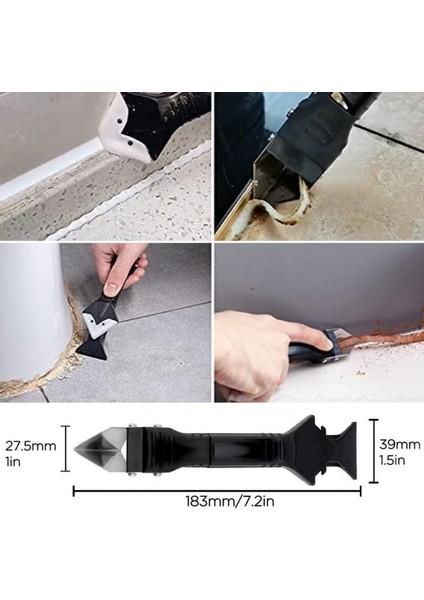 27.5mm
1in

39mm
1.5in

183mm/7.2in