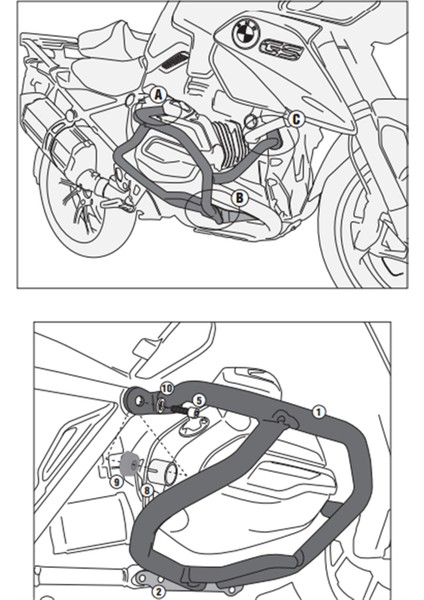 GS

A

C

B

10

5

1

9

8

2