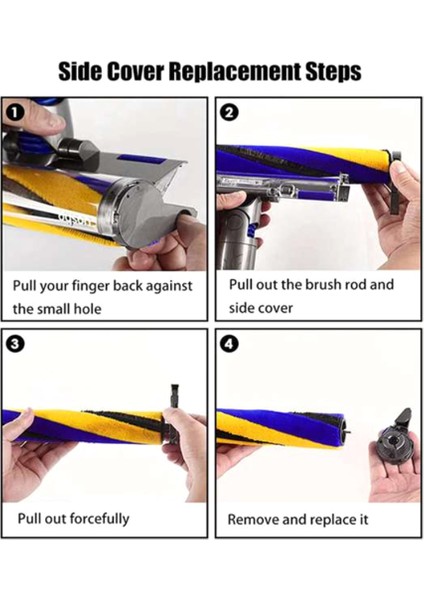 Side Cover Replacement Steps

1

dyson

Pull your finger back against the small hole

2

Pull out the brush rod and side cover

3

Pull out forcefully

4

Remove and replace it