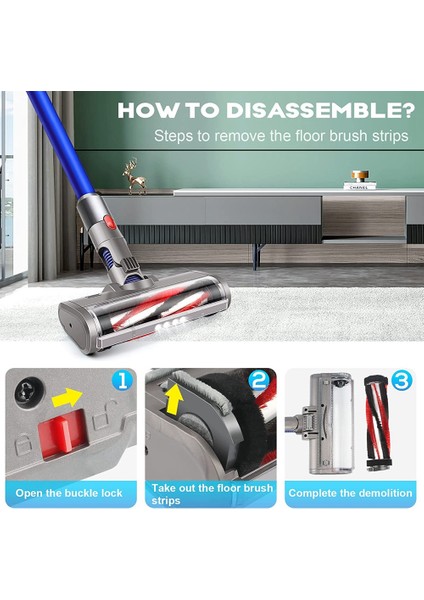 HOW TO DISASSEMBLE?
Steps to remove the floor brush strips

CHANEL

1
Open the buckle lock

2
Take out the floor brush strips

3
Complete the demolition