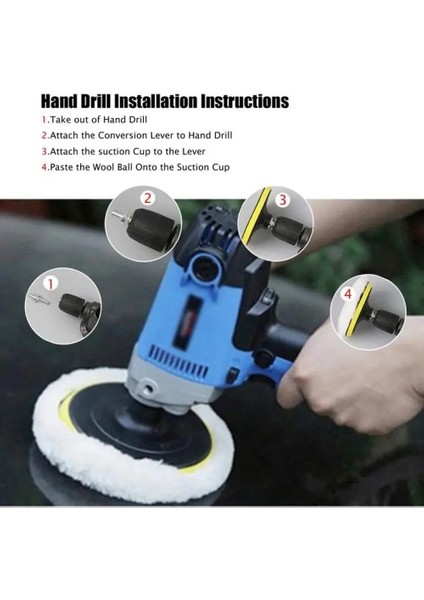 Hand Drill Installation Instructions
1.Take out of Hand Drill
2.Attach the Conversion Lever to Hand Drill
3.Attach the suction Cup to the Lever
4.Paste the Wool Ball Onto the Suction Cup

2
3
1
4