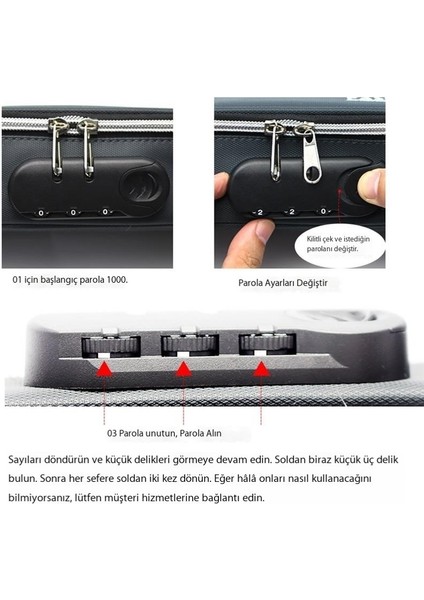 0 0 0

2 2 0

Kilitli çek ve istediğin parolanı değiştir.

01 için başlangıç parola 1000.

Parola Ayarları Değiştir

03 Parola unutun, Parola Alın

Sayıları döndürün ve küçük delikleri görmeye devam edin. Soldan biraz küçük üç delik bulun. Sonra her sefere soldan iki kez dönün. Eğer hâlâ onları nasıl kullanacağını bilmiyorsanız, lütfen müşteri hizmetlerine bağlantı edin.