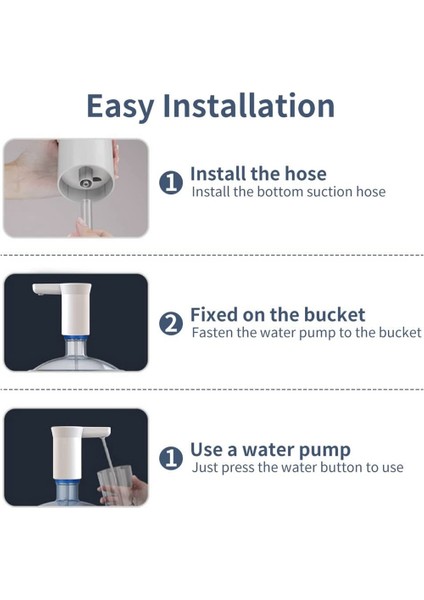 Easy Installation

1 Install the hose
Install the bottom suction hose

2 Fixed on the bucket
Fasten the water pump to the bucket

1 Use a water pump
Just press the water button to use