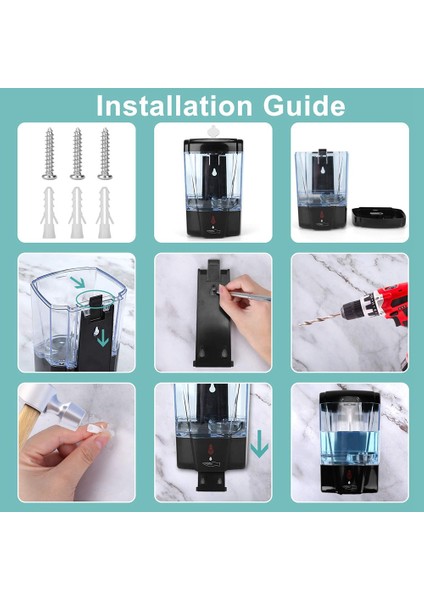 Installation Guide