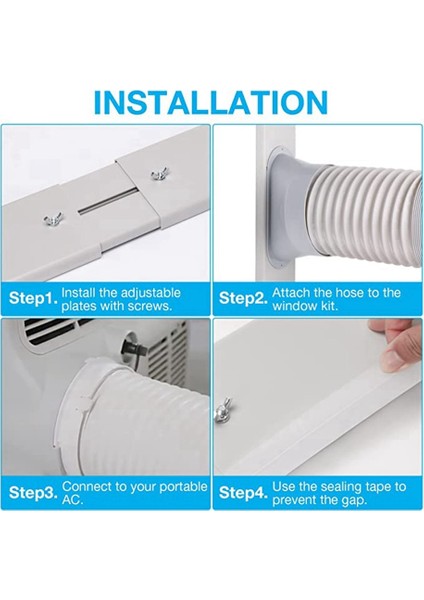 INSTALLATION

Step1. Install the adjustable plates with screws.

Step2. Attach the hose to the window kit.

Step3. Connect to your portable AC.

Step4. Use the sealing tape to prevent the gap.