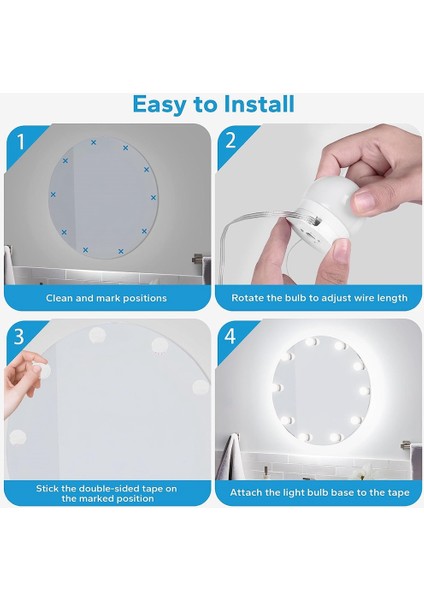 Easy to Install

1

Clean and mark positions

2

Rotate the bulb to adjust wire length

3

Stick the double-sided tape on the marked position

4

Attach the light bulb base to the tape