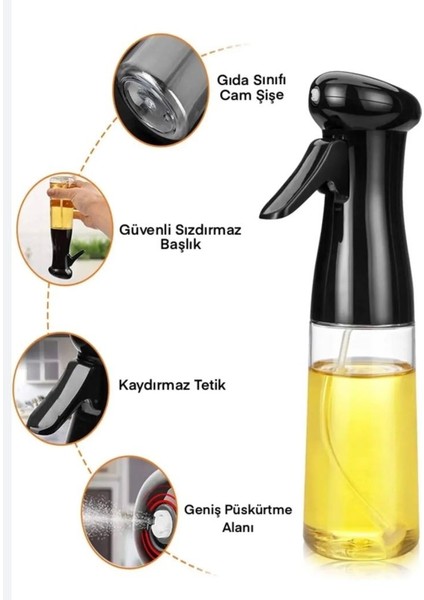 Gıda Sınıfı Cam Şişe

Güvenli Sızdırmaz Başlık

Kaydırmaz Tetik

Geniş Püskürtme Alanı