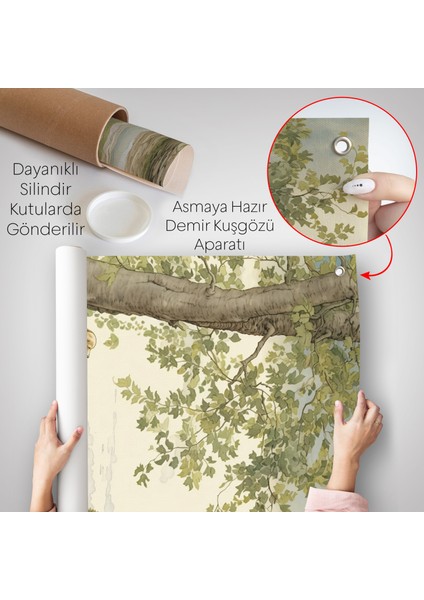 Dayanıklı Silindir Kutularda Gönderilir

Asmaya Hazır Demir Kuşgözü Aparatı