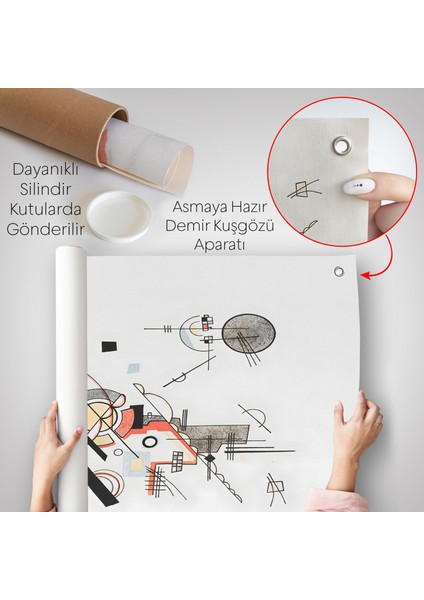 Dayanıklı Silindir Kutularda Gönderilir

Asmaya Hazır Demir Kuşgözü Aparatı