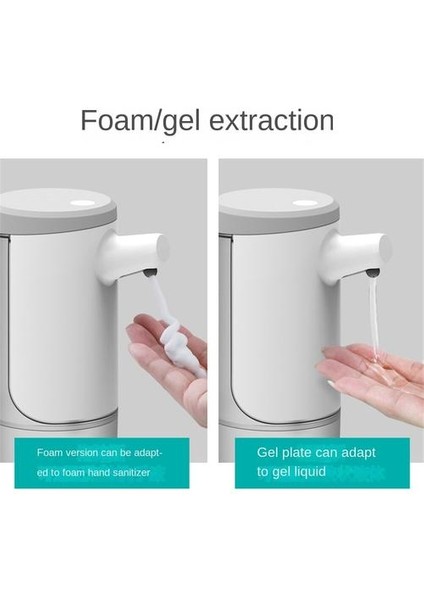 Foam/gel extraction

Foam version can be adapted to foam hand sanitizer

Gel plate can adapt to gel liquid