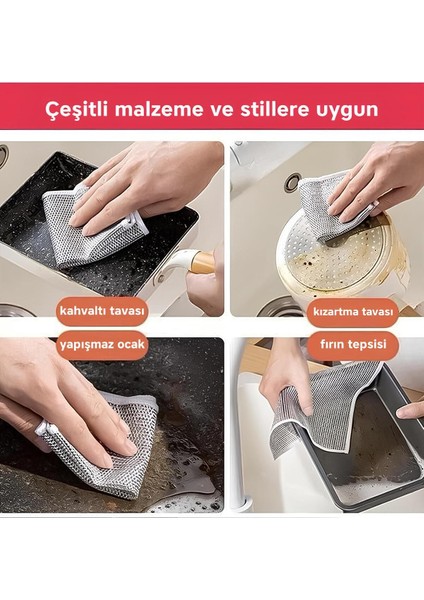 Çeşitli malzeme ve stillere uygun

kahvaltı tavası

kızartma tavası

yapışmaz ocak

fırın tepsisi