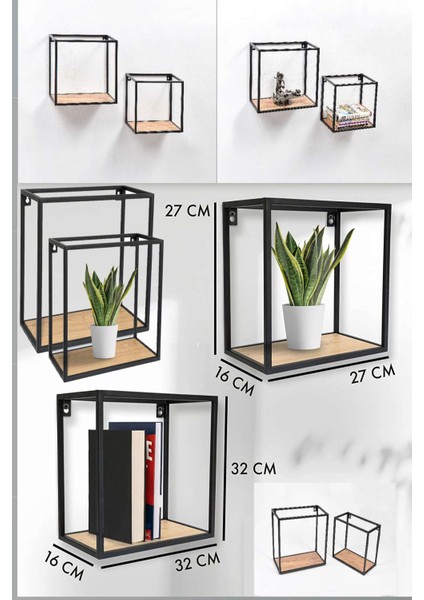 27 CM
16 CM
27 CM
32 CM
16 CM
32 CM