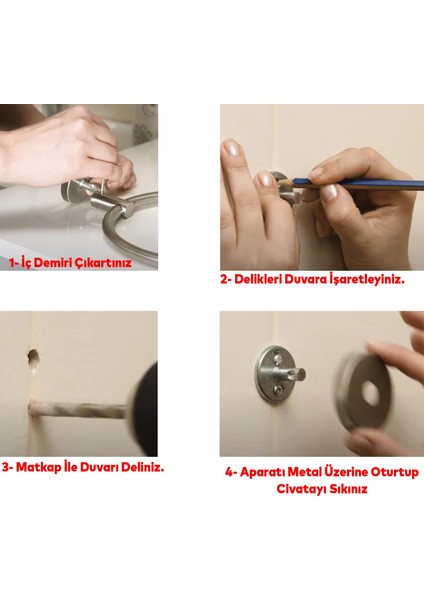 1- İç Demiri Çıkartınız

2- Delikleri Duvara İşaretleyiniz.

3- Matkap İle Duvarı Deliniz.

4- Aparatı Metal Üzerine Oturtup Civatayı Sıkınız