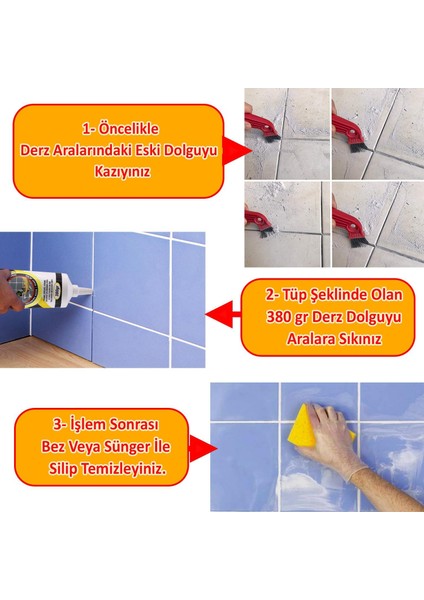 1- Öncelikle
Derz Aralarındaki Eski Dolguyu
Kazıyınız

2- Tüp Şeklinde Olan
380 gr Derz Dolguyu
Aralara Sıkınız

3- İşlem Sonrası
Bez Veya Sünger İle
Silip Temizleyiniz.