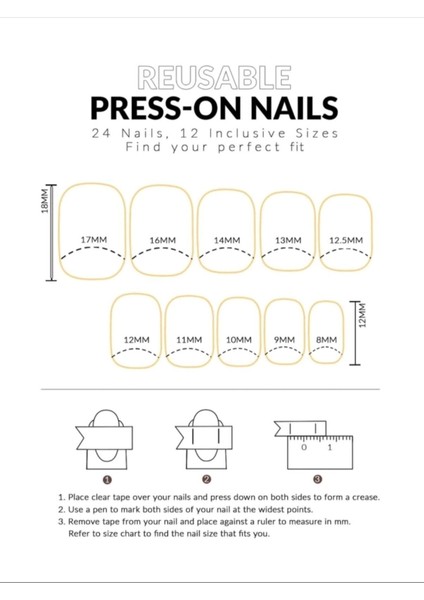 REUSABLE
PRESS-ON NAILS
24 Nails, 12 Inclusive Sizes
Find your perfect fit

18MM

17MM 16MM 14MM 13MM 12.5MM

12MM 11MM 10MM 9MM 8MM

12MM

0 1

1 2 3

1. Place clear tape over your nails and press down on both sides to form a crease.
2. Use a pen to mark both sides of your nail at the widest points.
3. Remove tape from your nail and place against a ruler to measure in mm. Refer to size chart to find the nail size that fits you.