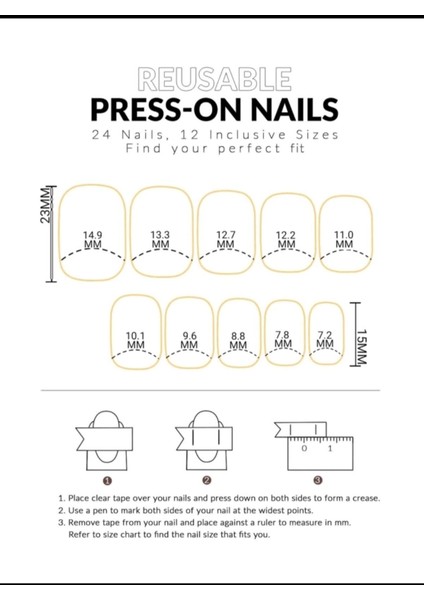 REUSABLE
PRESS-ON NAILS
24 Nails, 12 Inclusive Sizes
Find your perfect fit

23MM

14.9 MM
13.3 MM
12.7 MM
12.2 MM
11.0 MM

10.1 MM
9.6 MM
8.8 MM
7.8 MM
7.2 MM

15MM

0 1

1
2
3

1. Place clear tape over your nails and press down on both sides to form a crease.
2. Use a pen to mark both sides of your nail at the widest points.
3. Remove tape from your nail and place against a ruler to measure in mm. Refer to size chart to find the nail size that fits you.