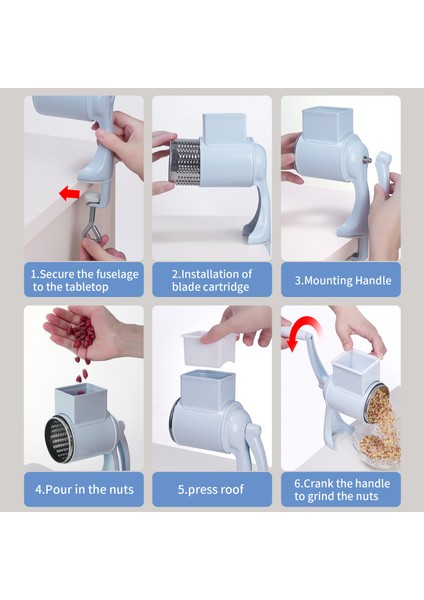 1.Secure the fuselage to the tabletop

2.Installation of blade cartridge

3.Mounting Handle

4.Pour in the nuts

5.press roof

6.Crank the handle to grind the nuts