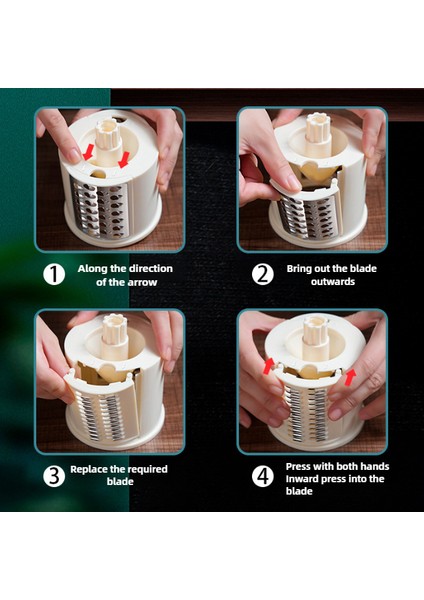 1 Along the direction of the arrow

2 Bring out the blade outwards

3 Replace the required blade

4 Press with both hands Inward press into the blade